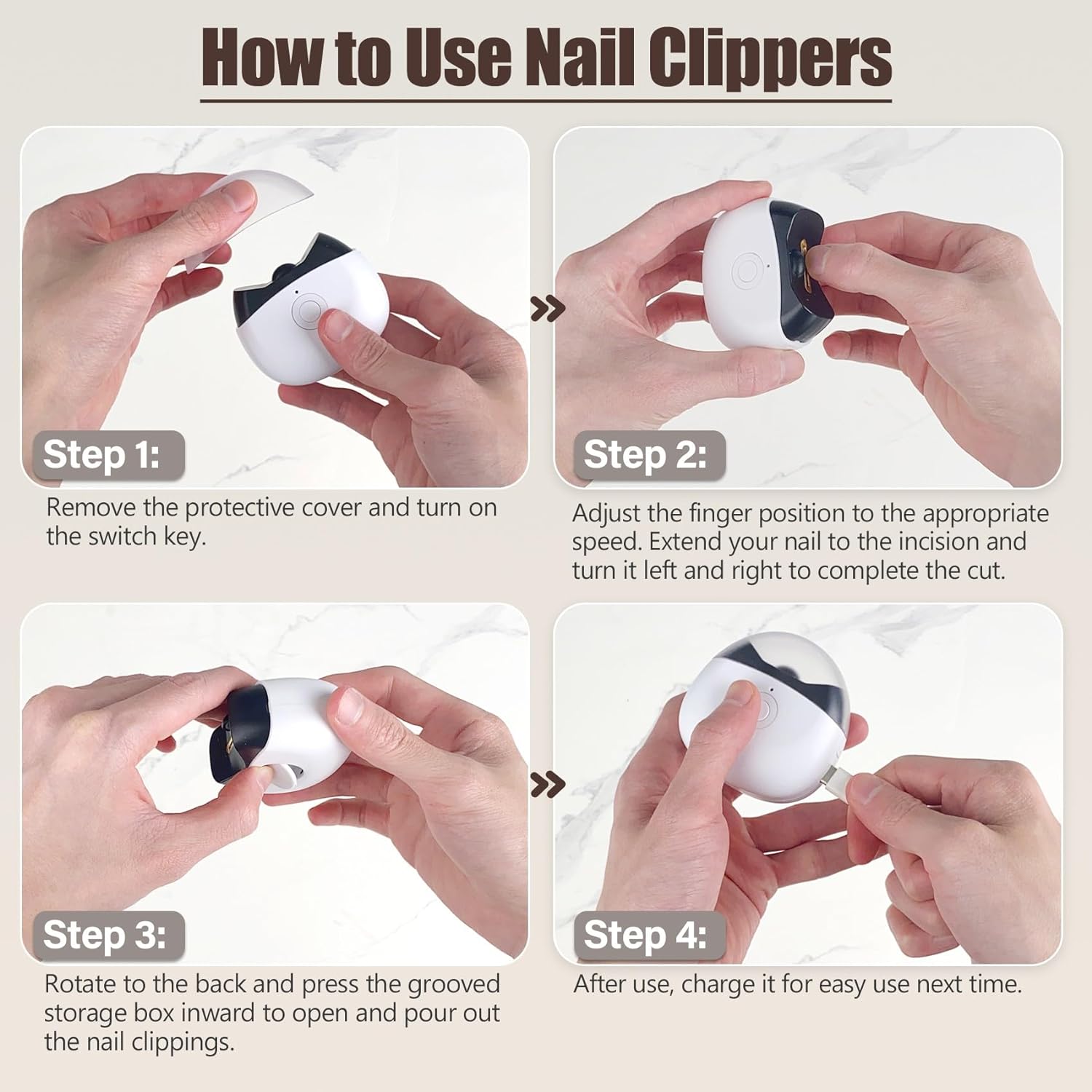 How to Use Nail Clippers

Step 1:
Remove the protective cover and turn on the switch key.

Step 2:
Adjust the finger position to the appropriate speed. Extend your nail to the incision and turn it left and right to complete the cut.

Step 3:
Rotate to the back and press the grooved storage box inward to open and pour out the nail clippings.

Step 4:
After use, charge it for easy use next time.